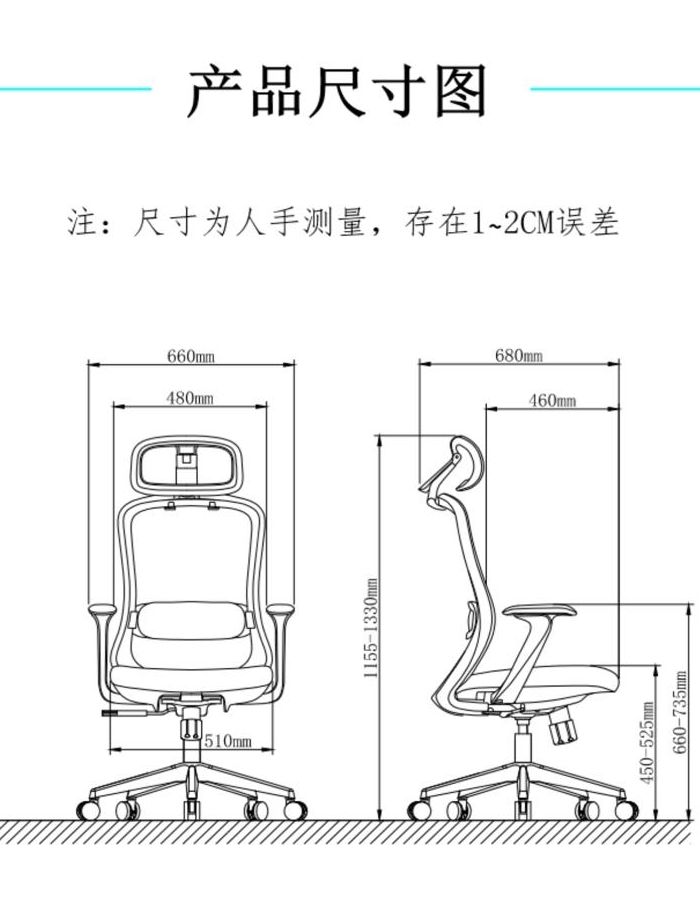 产品尺寸图

注：尺寸为人手测量，存在1~2CM误差

660mm

480mm

510mm

680mm

460mm

1155-1330mm

450-525mm

660-735mm